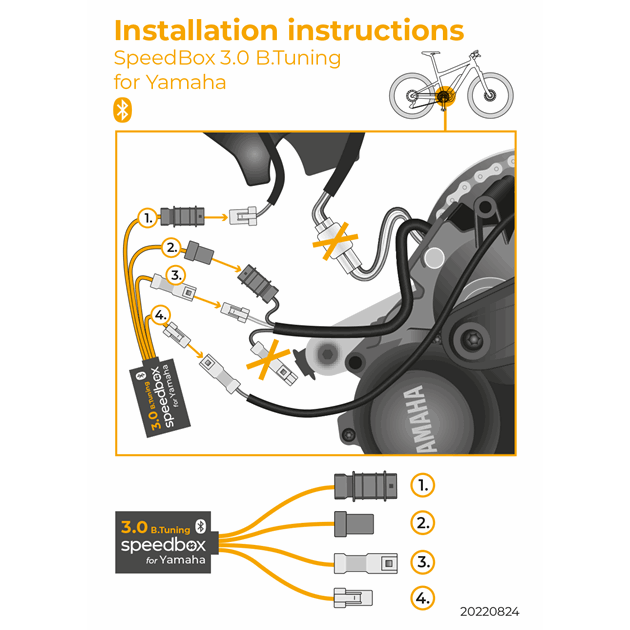 Installation instructions
SpeedBox 3.0 B.Tuning
for Yamaha

1.
2.
3.
4.

3.0 B.Tuning
speedbox
for Yamaha

YAMAHA

3.0 B.Tuning
speedbox
for Yamaha

1.
2.
3.
4.

20220824