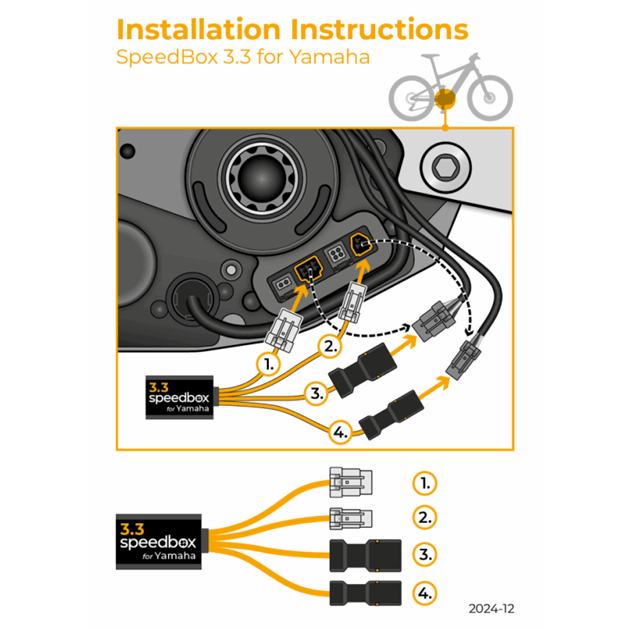 Installation Instructions
SpeedBox 3.3 for Yamaha

1.
2.
3.
4.

3.3
speedbox
for Yamaha

3.3
speedbox
for Yamaha

1.
2.
3.
4.

2024-12