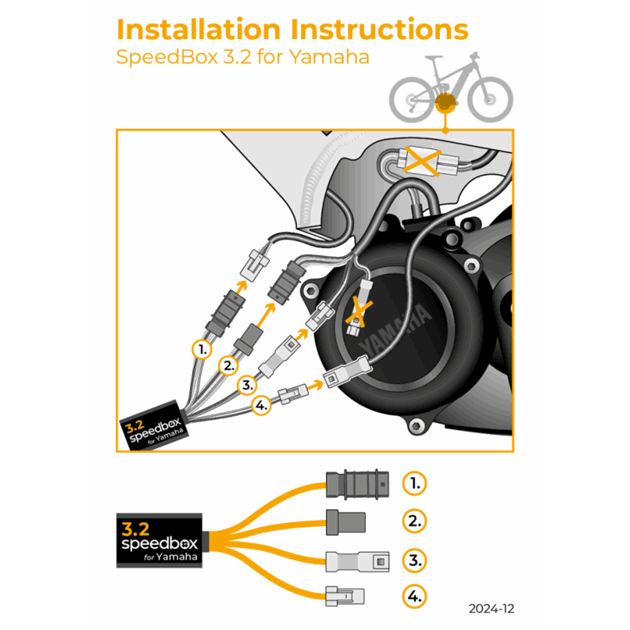 Installation Instructions
SpeedBox 3.2 for Yamaha

YAMAHA

1.
2.
3.
4.

3.2
speedbox
for Yamaha

3.2
speedbox
for Yamaha

1.
2.
3.
4.

2024-12