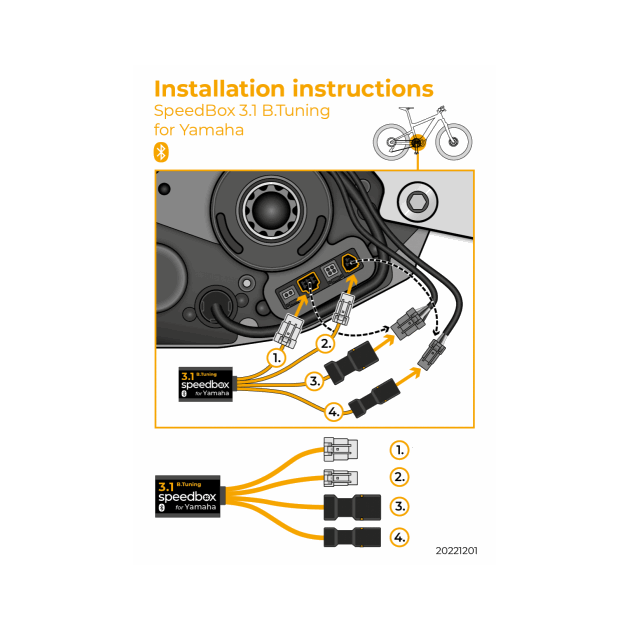 Installation instructions
SpeedBox 3.1 B.Tuning
for Yamaha

1.
2.
3.
4.

3.1 B.Tuning
speedbox
for Yamaha

3.1 B.Tuning
speedbox
for Yamaha

1.
2.
3.
4.

20221201