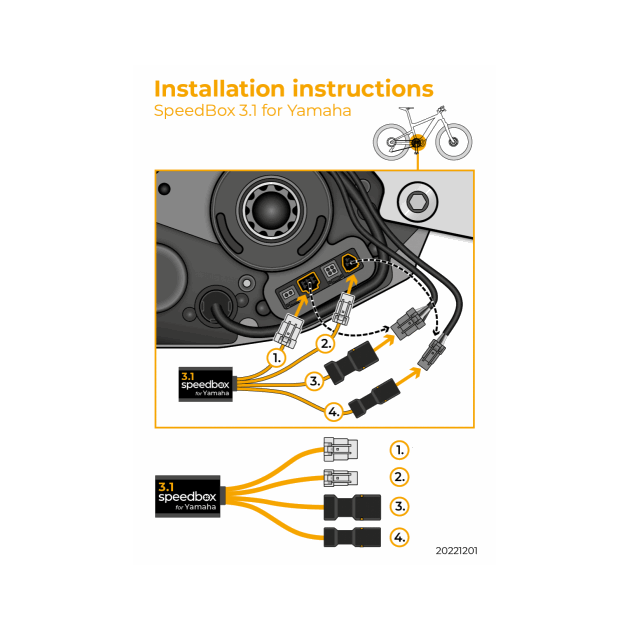 Installation instructions
SpeedBox 3.1 for Yamaha

1.
2.
3.
4.

3.1
speedbox
for Yamaha

3.1
speedbox
for Yamaha

1.
2.
3.
4.

20221201