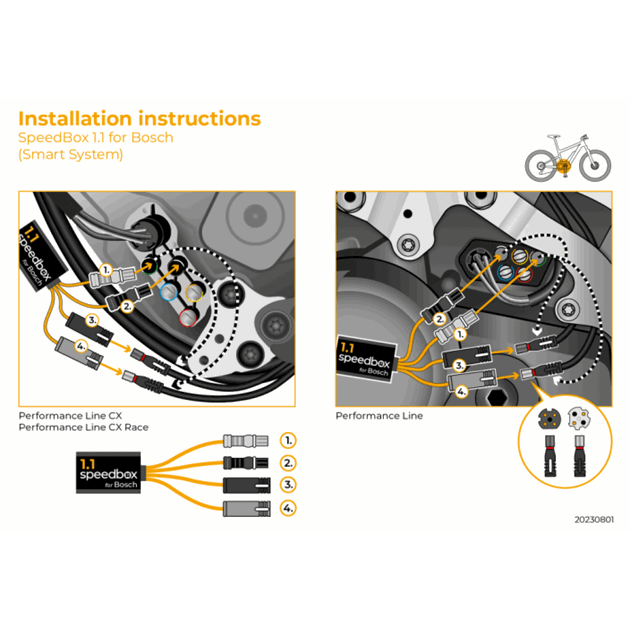 Installation instructions
SpeedBox 1.1 for Bosch
(Smart System)

1.1
speedbox
for Bosch

1.
2.
3.
4.

Performance Line CX
Performance Line CX Race

1.1
speedbox
for Bosch

1.
2.
3.
4.

2.
1.
1.1
speedbox
for Bosch
3.
4.

Performance Line

20230801